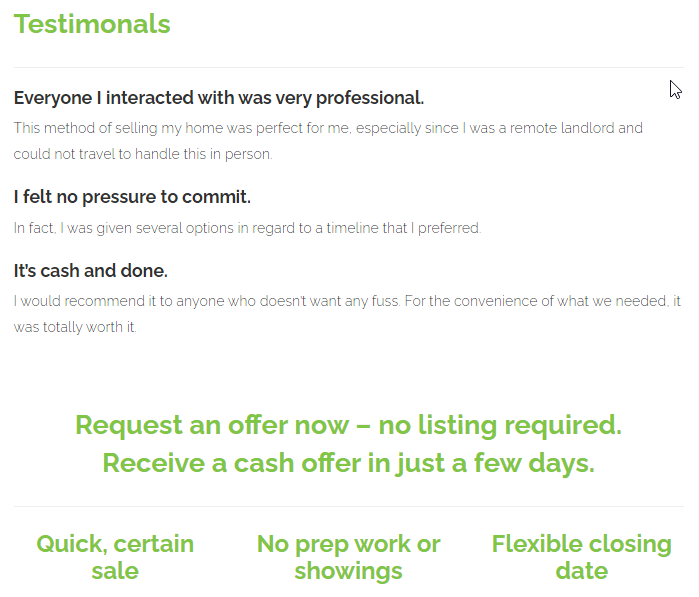 Testimonals

Everyone I interacted with was very professional.

This method of selling my home was perfect for me, especially since I was a remote landlord and could not travel to handle this in person.

I felt no pressure to commit.

In fact, I was given several options in regard to a timeline that I preferred.

It's cash and done.

I would recommend it to anyone who doesn't want any fuss. For the convenience of what we needed, it was totally worth it.

Request an offer now – no listing required.
Receive a cash offer in just a few days.

Quick, certain sale

No prep work or showings

Flexible closing date